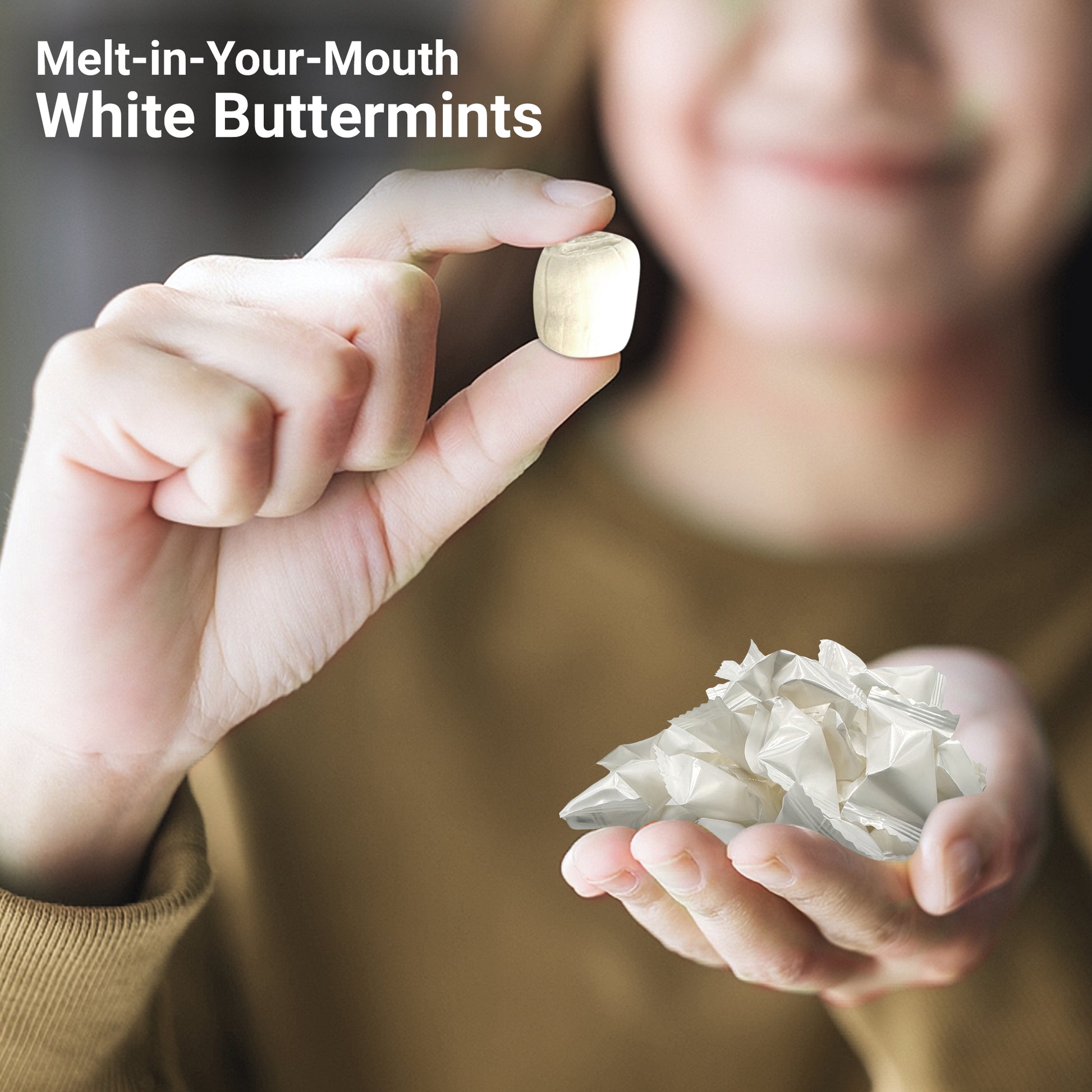 Melt-in-Your-Mouth
White Buttermints