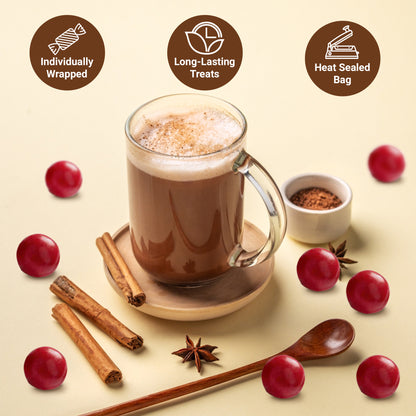 Individually Wrapped

Long-Lasting Treats

Heat Sealed Bag