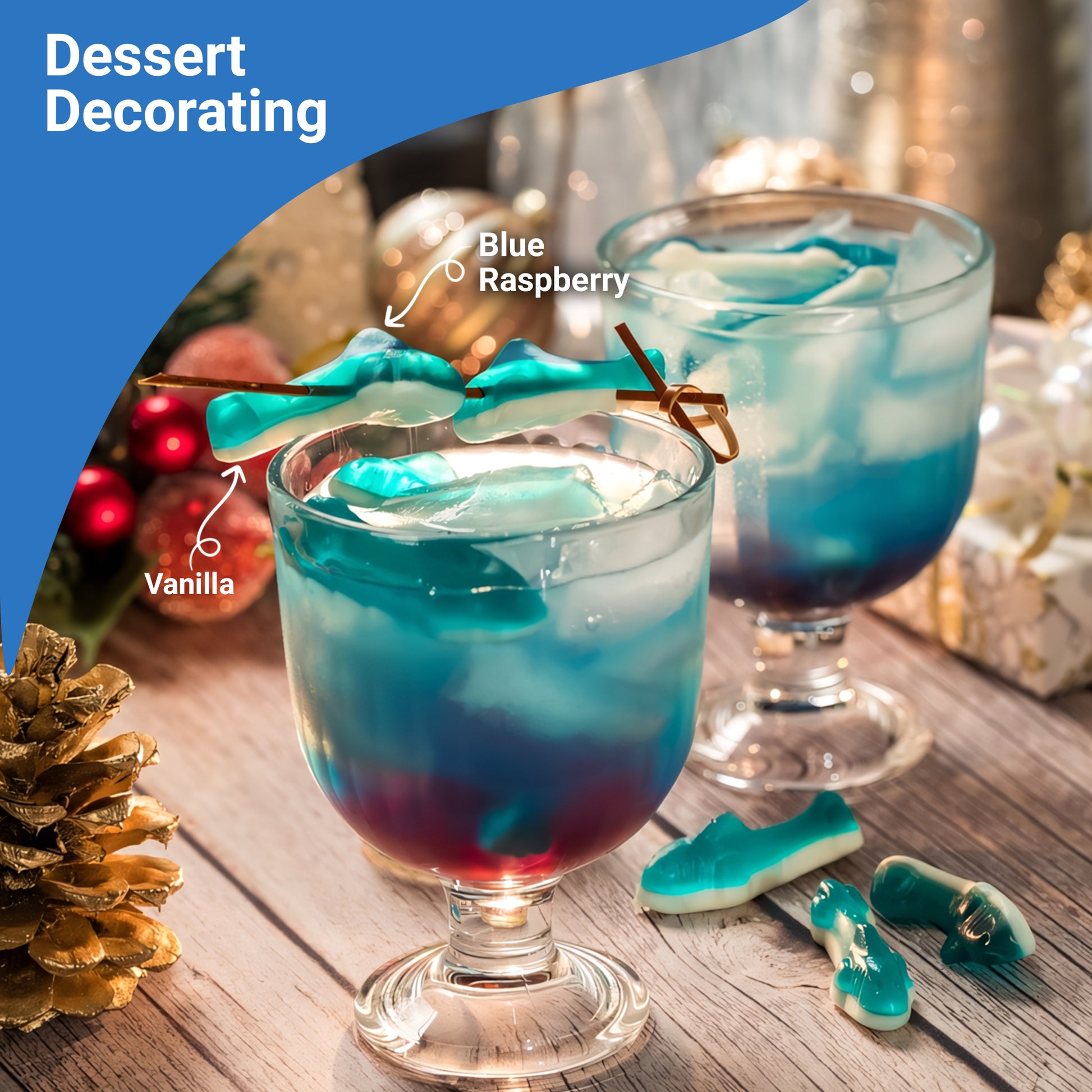 Dessert Decorating

Blue Raspberry

Vanilla