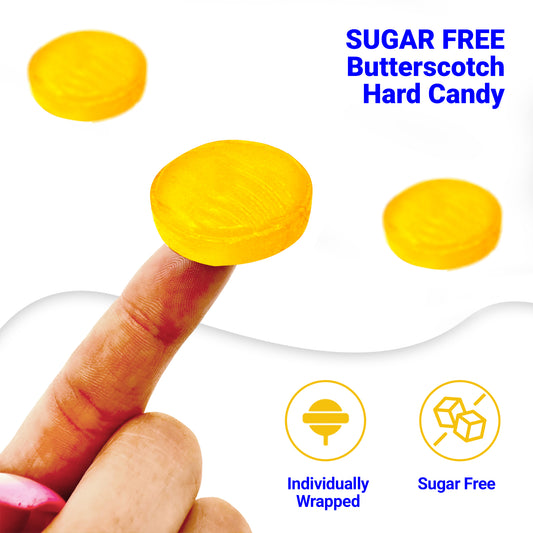 SUGAR FREE
Butterscotch
Hard Candy

Individually Wrapped

Sugar Free