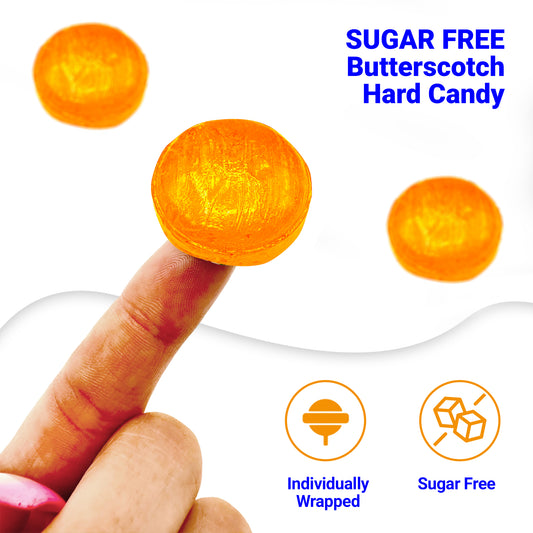 SUGAR FREE
Butterscotch
Hard Candy

Individually Wrapped

Sugar Free