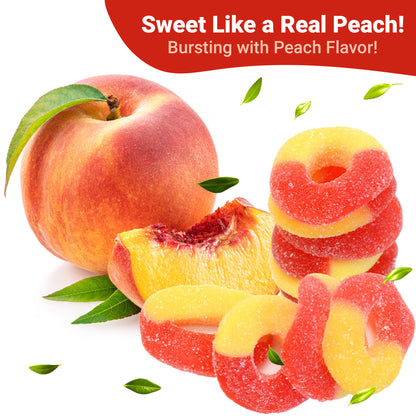 Sweet Like a Real Peach!
Bursting with Peach Flavor!