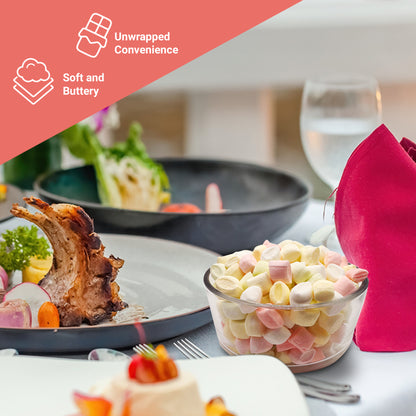 Unwrapped Convenience

Soft and Buttery