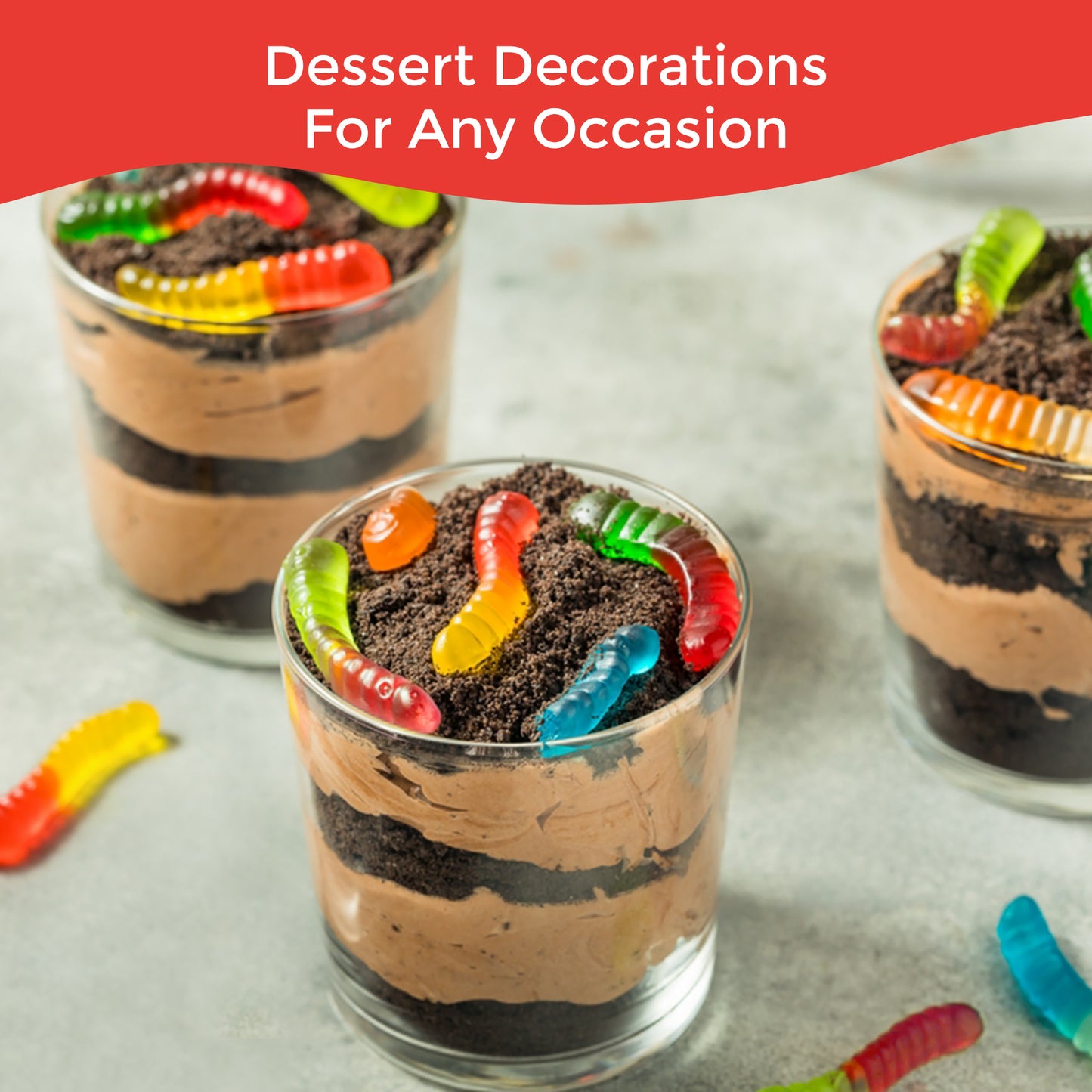 Dessert Decorations
For Any Occasion