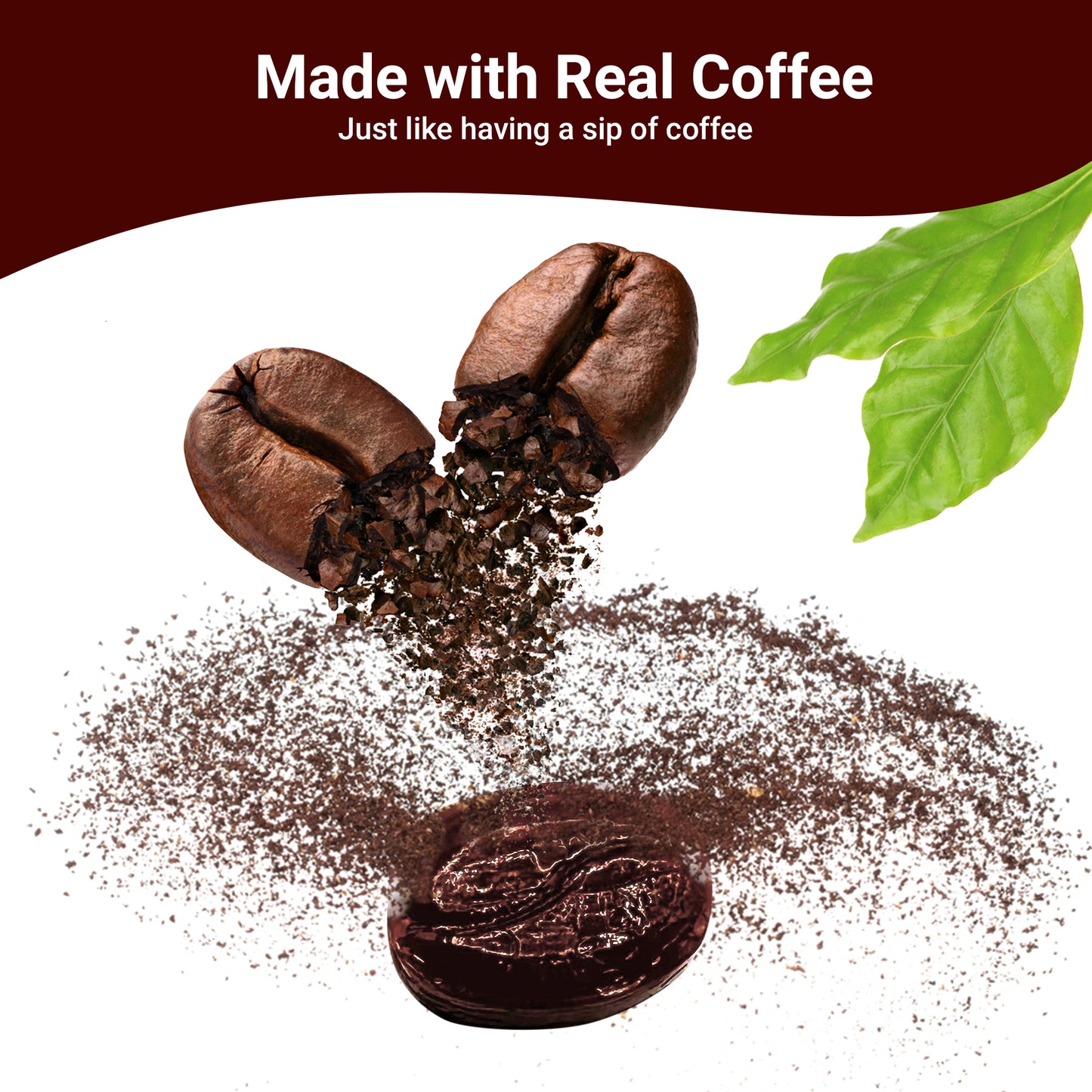 Made with Real Coffee
Just like having a sip of coffee