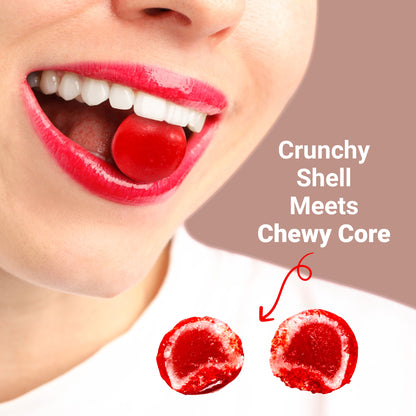 Crunchy Shell Meets Chewy Core