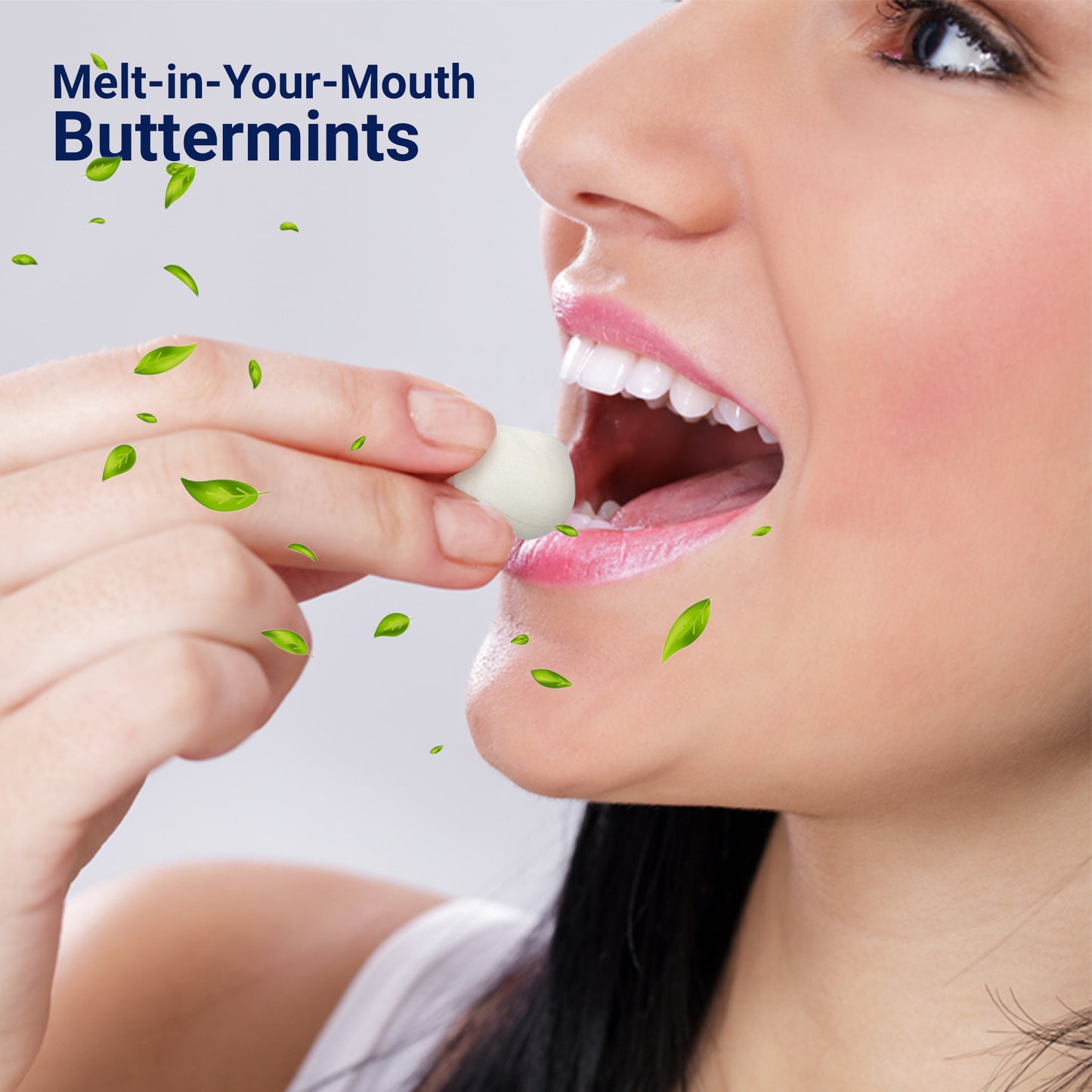 Melt-in-Your-Mouth
Buttermints