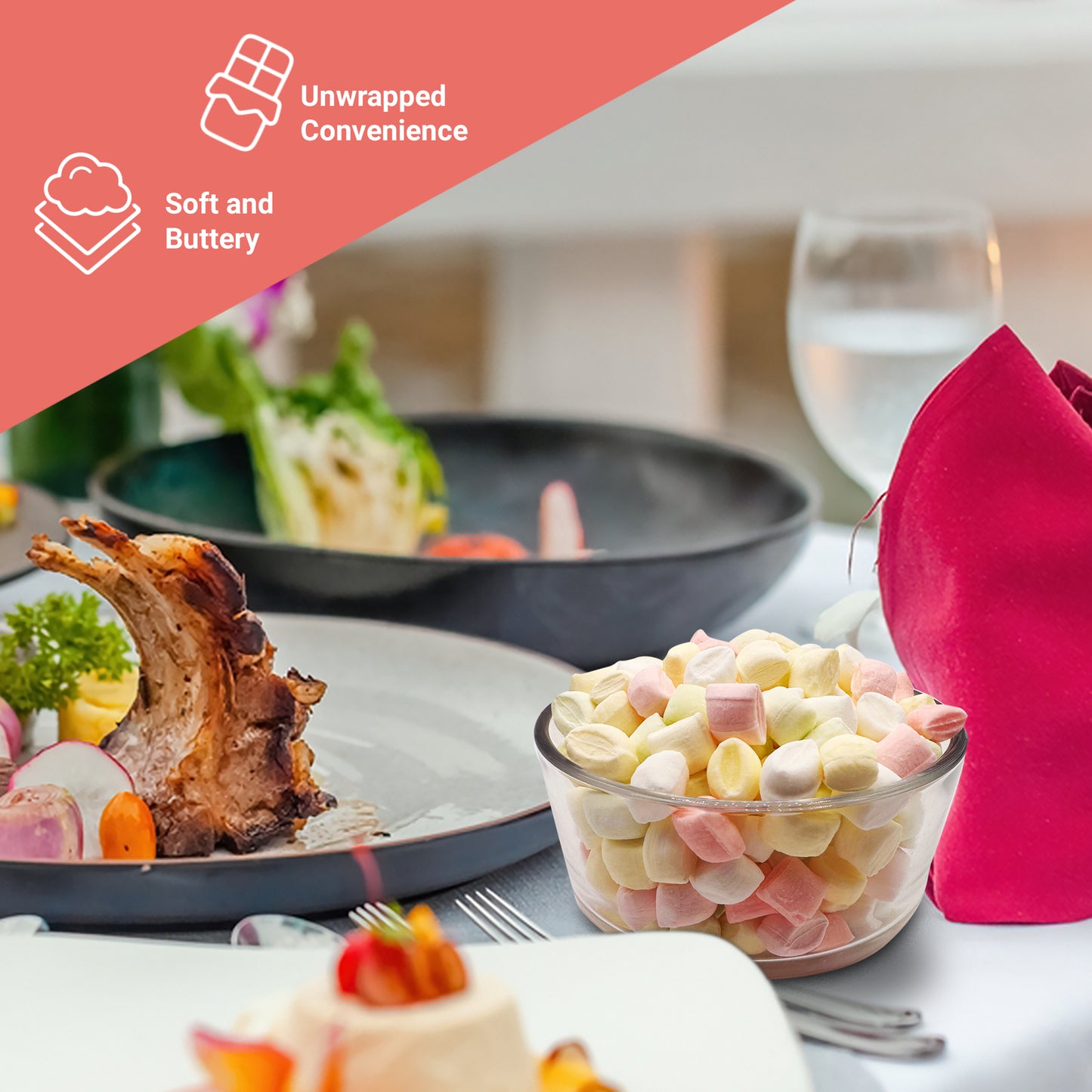 Unwrapped Convenience

Soft and Buttery