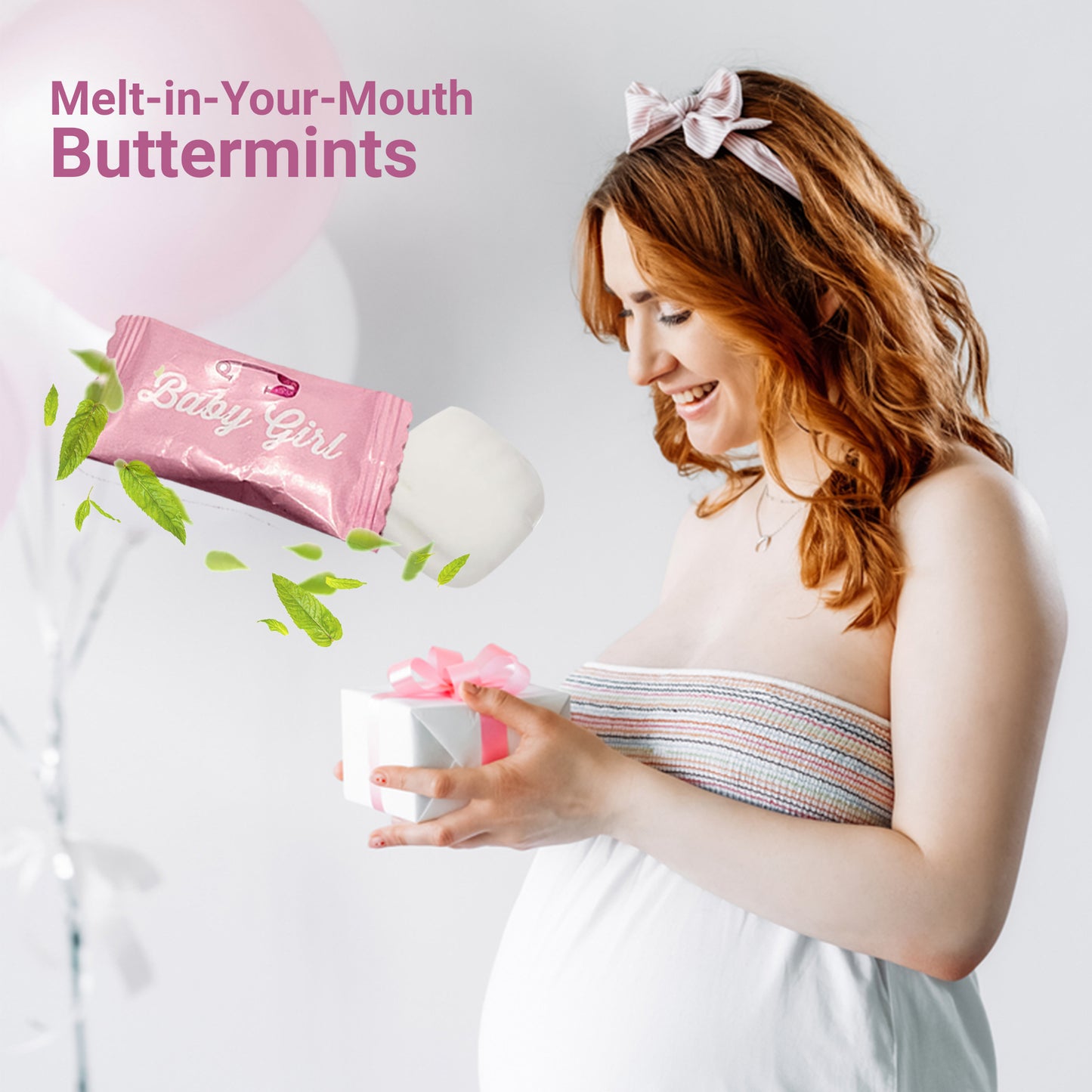 Melt-in-Your-Mouth
Buttermints

Baby Girl